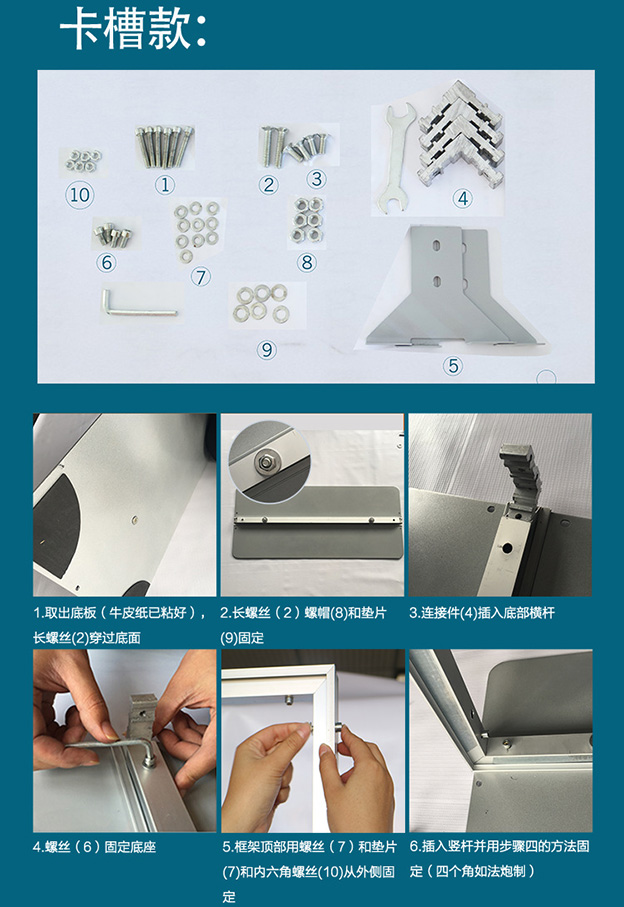 卡槽款:

10
1
2
3
4
6
7
8
9
5

1.取出底板（牛皮纸已粘好），长螺丝(2)穿过底面

2.长螺丝（2）螺帽(8)和垫片(9)固定

3.连接件(4)插入底部横杆

4.螺丝（6）固定底座

5.框架顶部用螺丝（7）和垫片(7)和内六角螺丝(10)从外侧固定

6.插入竖杆并用步骤四的方法固定（四个角如法炮制）